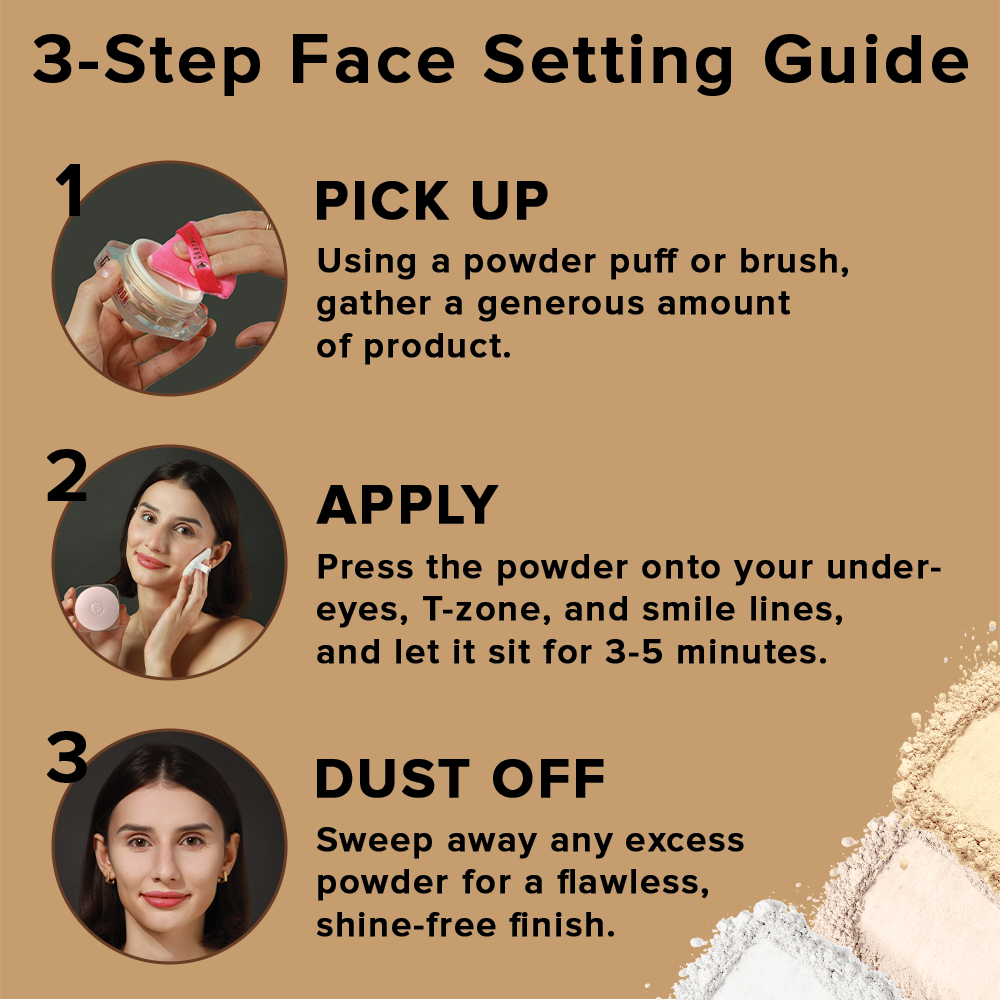 3-Step Face Setting Guide

1

PICK UP

Using a powder puff or brush, gather a generous amount of product.

2

APPLY

Press the powder onto your under-eyes, T-zone, and smile lines, and let it sit for 3-5 minutes.

3

DUST OFF

Sweep away any excess powder for a flawless, shine-free finish.